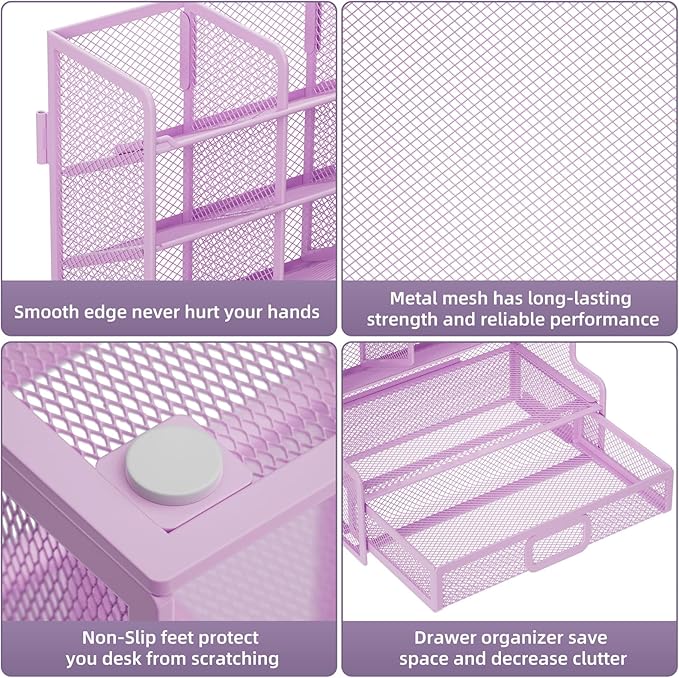 Smooth edge never hurt your hands

Metal mesh has long-lasting strength and reliable performance

Non-Slip feet protect you desk from scratching

Drawer organizer save space and decrease clutter