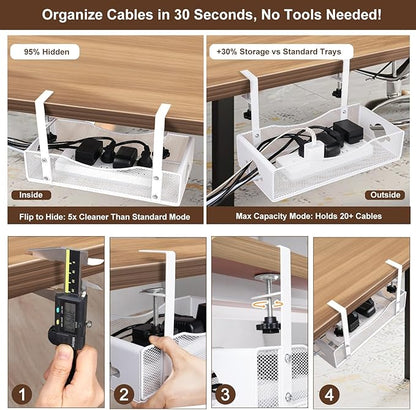 Organize Cables in 30 Seconds, No Tools Needed!

95% Hidden

Inside

Flip to Hide: 5x Cleaner Than Standard Mode

+30% Storage vs Standard Trays

Outside

Max Capacity Mode: Holds 20+ Cables

1

2

3

4