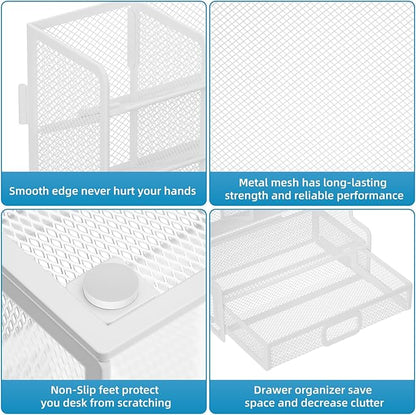 Smooth edge never hurt your hands

Metal mesh has long-lasting strength and reliable performance

Non-Slip feet protect you desk from scratching

Drawer organizer save space and decrease clutter