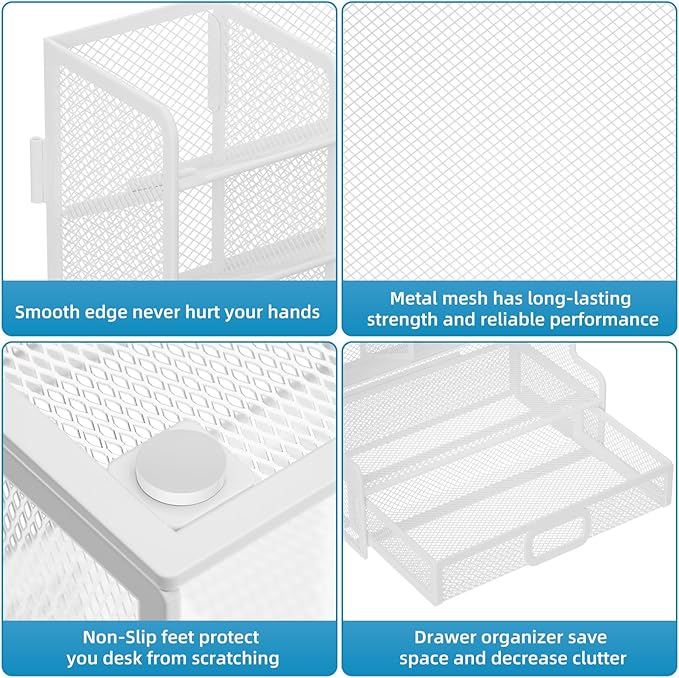 Smooth edge never hurt your hands

Metal mesh has long-lasting strength and reliable performance

Non-Slip feet protect you desk from scratching

Drawer organizer save space and decrease clutter