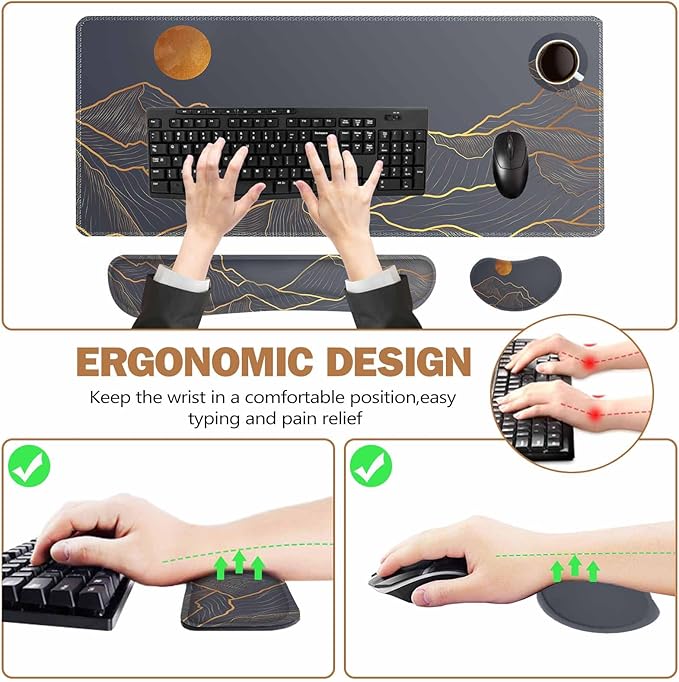 ERGONOMIC DESIGN

Keep the wrist in a comfortable position,easy typing and pain relief