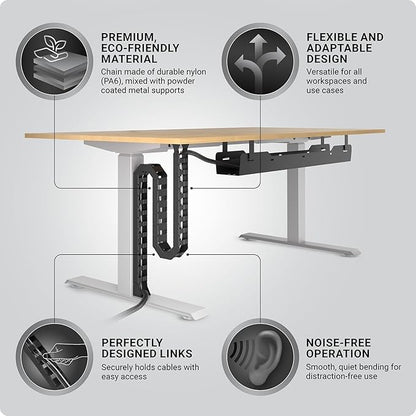 PREMIUM, ECO-FRIENDLY MATERIAL

Chain made of durable nylon (PA6), mixed with powder coated metal supports

FLEXIBLE AND ADAPTABLE DESIGN

Versatile for all workspaces and use cases

PERFECTLY DESIGNED LINKS

Securely holds cables with easy access

NOISE-FREE OPERATION

Smooth, quiet bending for distraction-free use