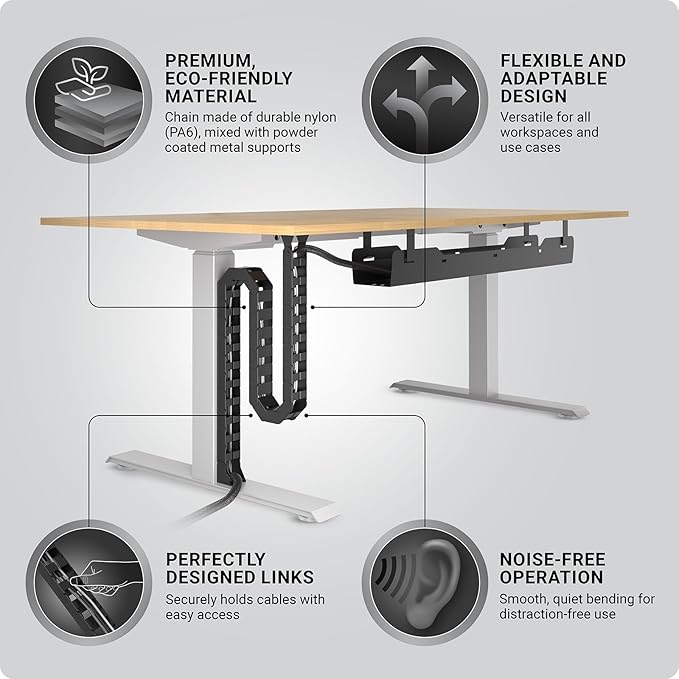 PREMIUM, ECO-FRIENDLY MATERIAL
Chain made of durable nylon (PA6), mixed with powder coated metal supports

FLEXIBLE AND ADAPTABLE DESIGN
Versatile for all workspaces and use cases

PERFECTLY DESIGNED LINKS
Securely holds cables with easy access

NOISE-FREE OPERATION
Smooth, quiet bending for distraction-free use