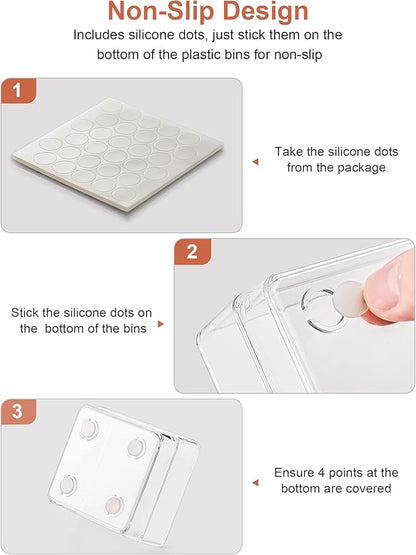 Non-Slip Design

Includes silicone dots, just stick them on the bottom of the plastic bins for non-slip

1

Take the silicone dots from the package

2

Stick the silicone dots on the bottom of the bins

3

Ensure 4 points at the bottom are covered