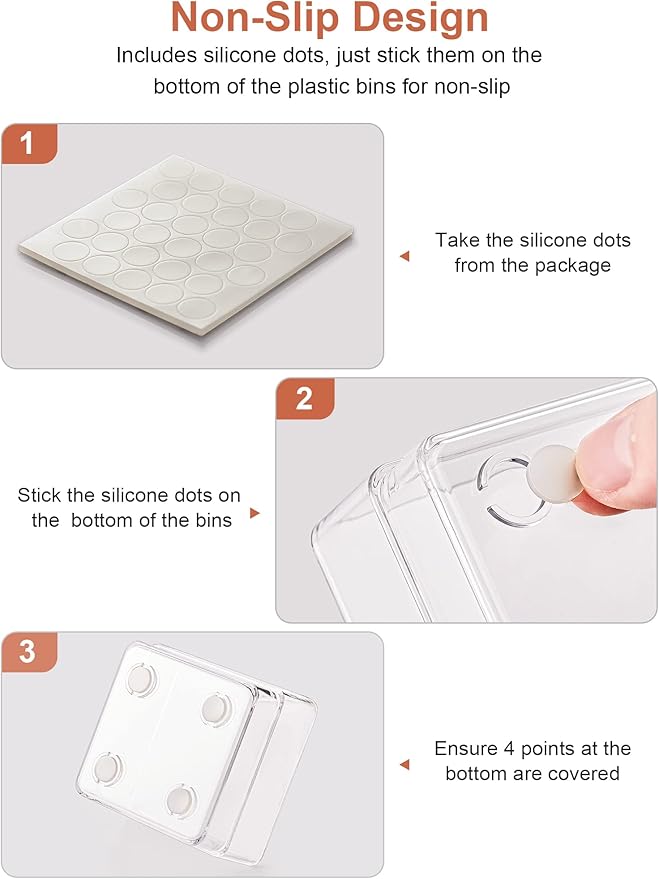 Non-Slip Design

Includes silicone dots, just stick them on the bottom of the plastic bins for non-slip

1

Take the silicone dots from the package

2

Stick the silicone dots on the bottom of the bins

3

Ensure 4 points at the bottom are covered