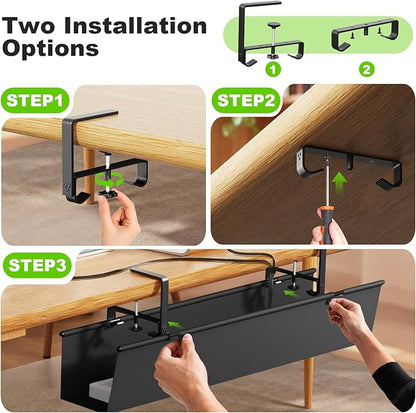 Two Installation Options

1

2

STEP1

STEP2

STEP3