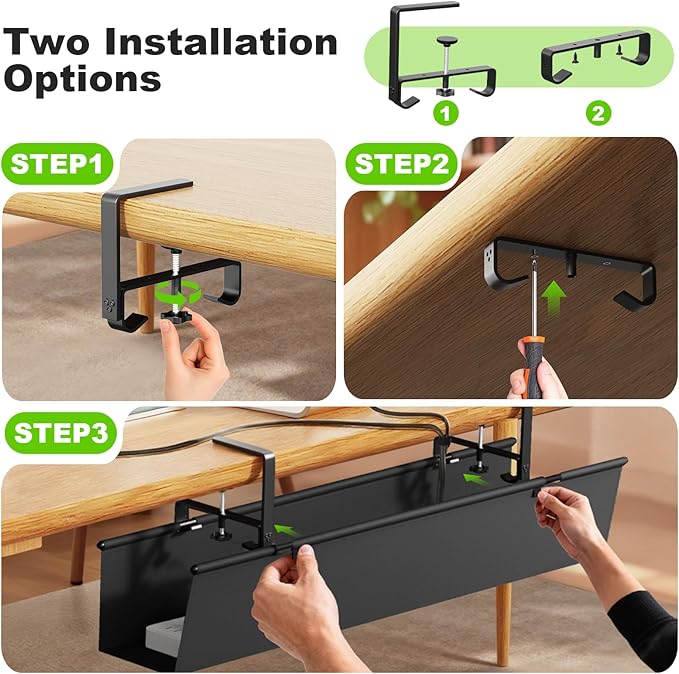 Two Installation Options

1

2

STEP1

STEP2

STEP3