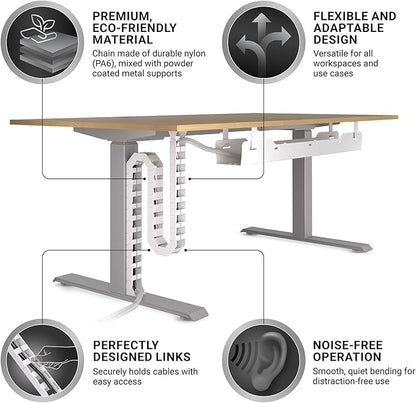 PREMIUM, ECO-FRIENDLY MATERIAL

Chain made of durable nylon (PA6), mixed with powder coated metal supports

FLEXIBLE AND ADAPTABLE DESIGN

Versatile for all workspaces and use cases

PERFECTLY DESIGNED LINKS

Securely holds cables with easy access

NOISE-FREE OPERATION

Smooth, quiet bending for distraction-free use