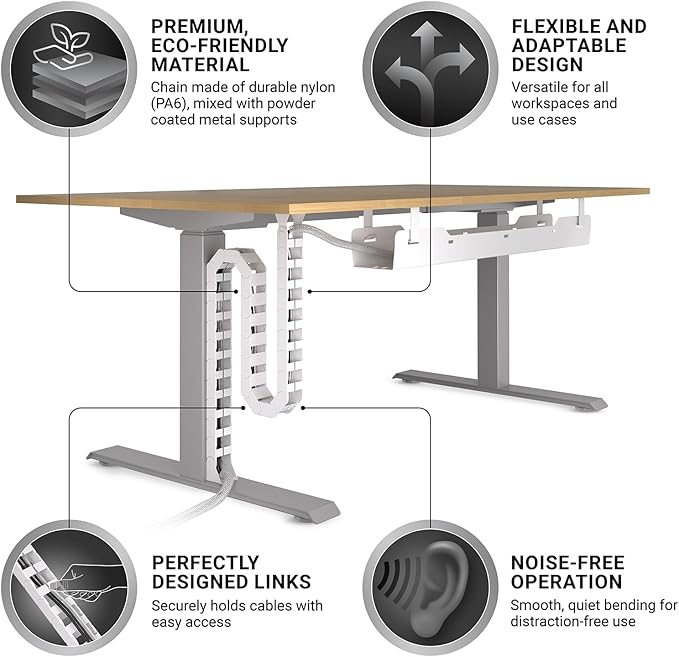 PREMIUM, ECO-FRIENDLY MATERIAL

Chain made of durable nylon (PA6), mixed with powder coated metal supports

FLEXIBLE AND ADAPTABLE DESIGN

Versatile for all workspaces and use cases

PERFECTLY DESIGNED LINKS

Securely holds cables with easy access

NOISE-FREE OPERATION

Smooth, quiet bending for distraction-free use