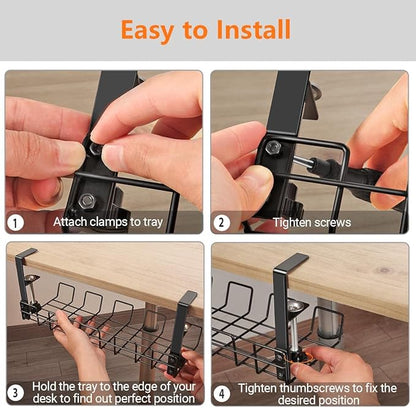 Easy to Install

1 Attach clamps to tray

2 Tighten screws

3 Hold the tray to the edge of your desk to find out perfect position

4 Tighten thumbscrews to fix the desired position