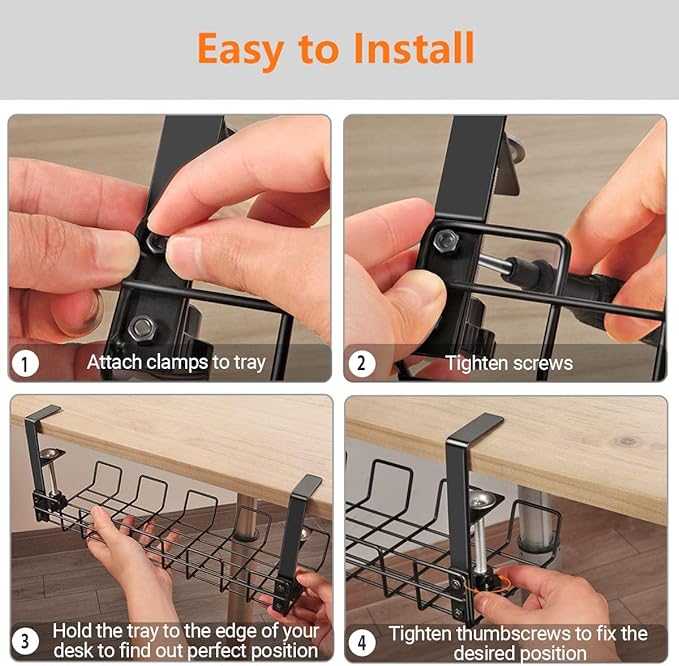 Easy to Install

1 Attach clamps to tray

2 Tighten screws

3 Hold the tray to the edge of your desk to find out perfect position

4 Tighten thumbscrews to fix the desired position