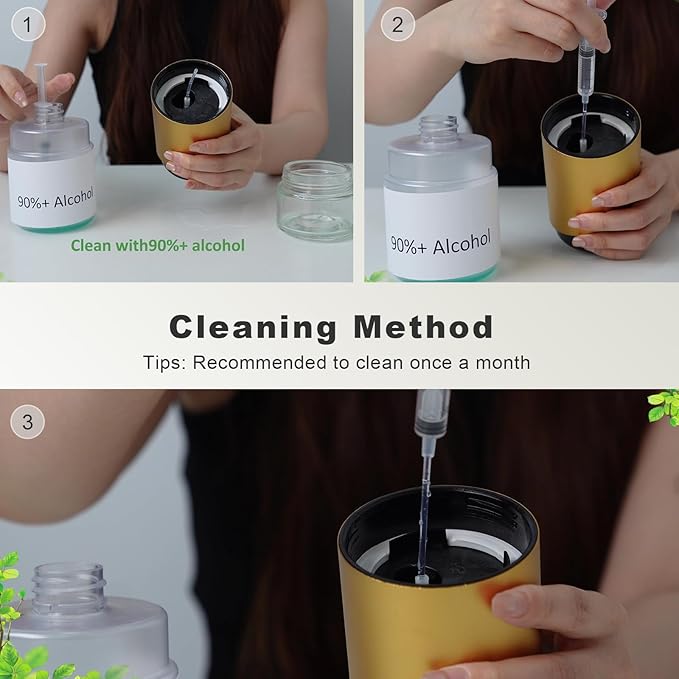 1

90%+ Alcohol

Clean with90%+ alcohol

2

90%+ Alcohol

Cleaning Method

Tips: Recommended to clean once a month

3