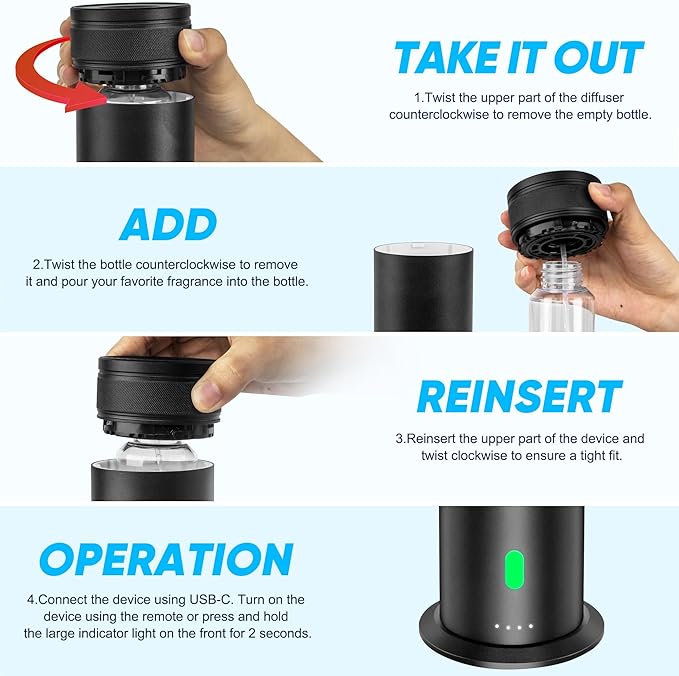 TAKE IT OUT

1.Twist the upper part of the diffuser counterclockwise to remove the empty bottle.

ADD

2.Twist the bottle counterclockwise to remove it and pour your favorite fragrance into the bottle.

REINSERT

3.Reinsert the upper part of the device and twist clockwise to ensure a tight fit.

OPERATION

4.Connect the device using USB-C. Turn on the device using the remote or press and hold the large indicator light on the front for 2 seconds.