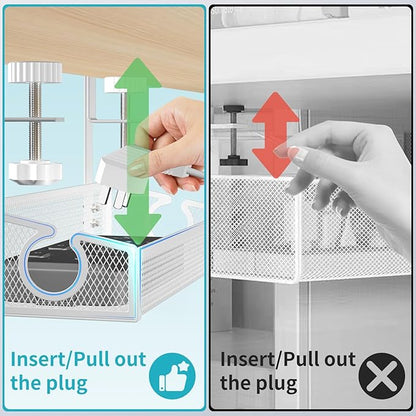 Insert/Pull out the plug

Insert/Pull out the plug