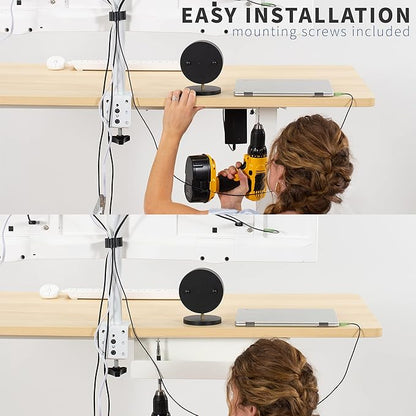 EASY INSTALLATION
mounting screws included