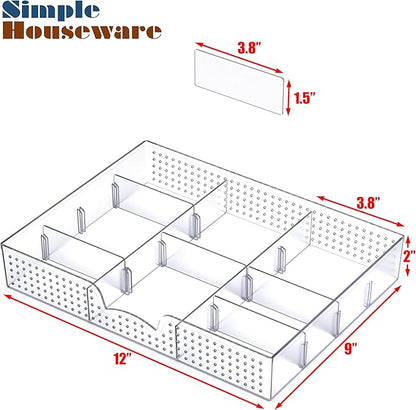 Simple
Houseware

3.8"
1.5"

3.8"
2"
12"
9"