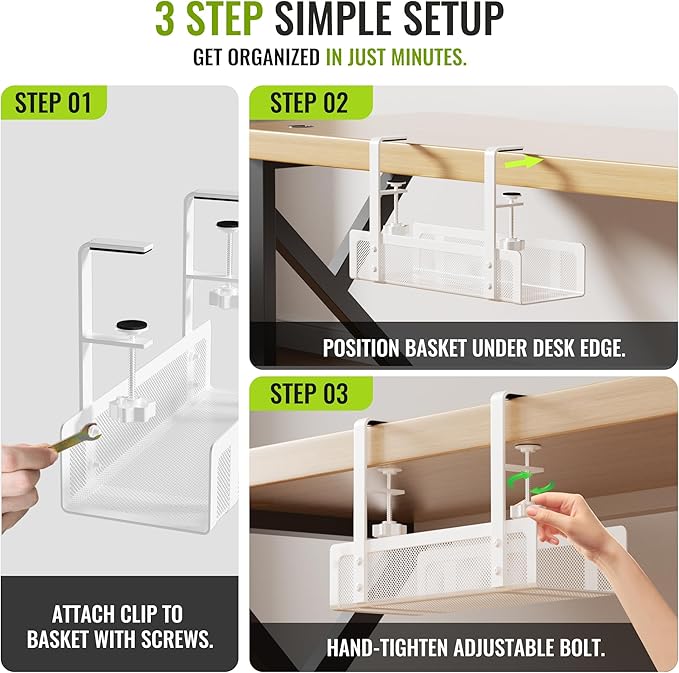 3 STEP SIMPLE SETUP

GET ORGANIZED IN JUST MINUTES.

STEP 01

ATTACH CLIP TO BASKET WITH SCREWS.

STEP 02

POSITION BASKET UNDER DESK EDGE.

STEP 03

HAND-TIGHTEN ADJUSTABLE BOLT.