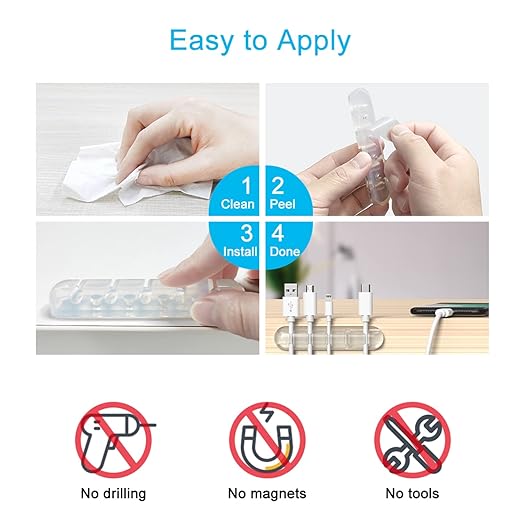 Easy to Apply

1
Clean

2
Peel

3
Install

4
Done

No drilling

No magnets

No tools