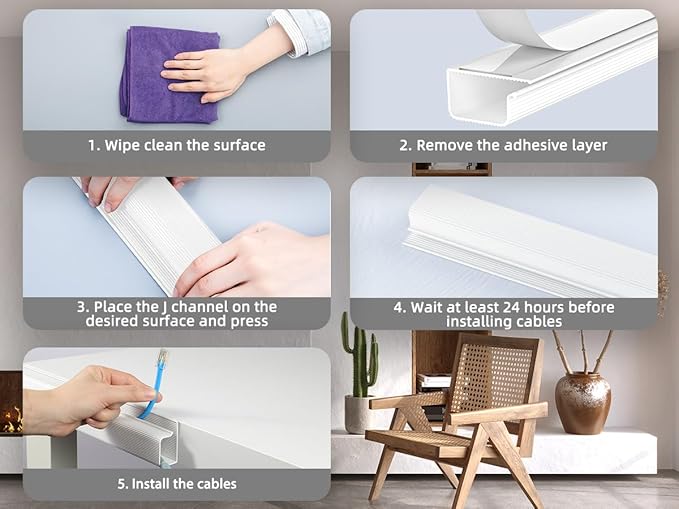 1. Wipe clean the surface

2. Remove the adhesive layer

3. Place the J channel on the desired surface and press

4. Wait at least 24 hours before installing cables

5. Install the cables