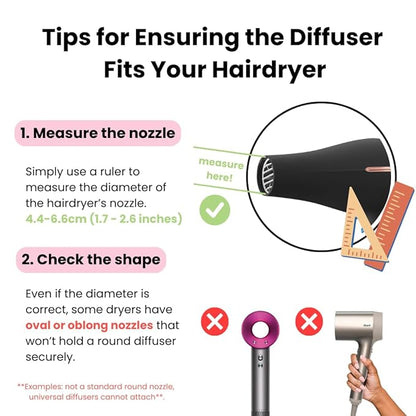 Tips for Ensuring the Diffuser Fits Your Hairdryer

1. Measure the nozzle

Simply use a ruler to measure the diameter of the hairdryer's nozzle. 4.4-6.6cm (1.7 - 2.6 inches)

measure here!

2. Check the shape

Even if the diameter is correct, some dryers have oval or oblong nozzles that won't hold a round diffuser securely.

**Examples: not a standard round nozzle, universal diffusers cannot attach**.