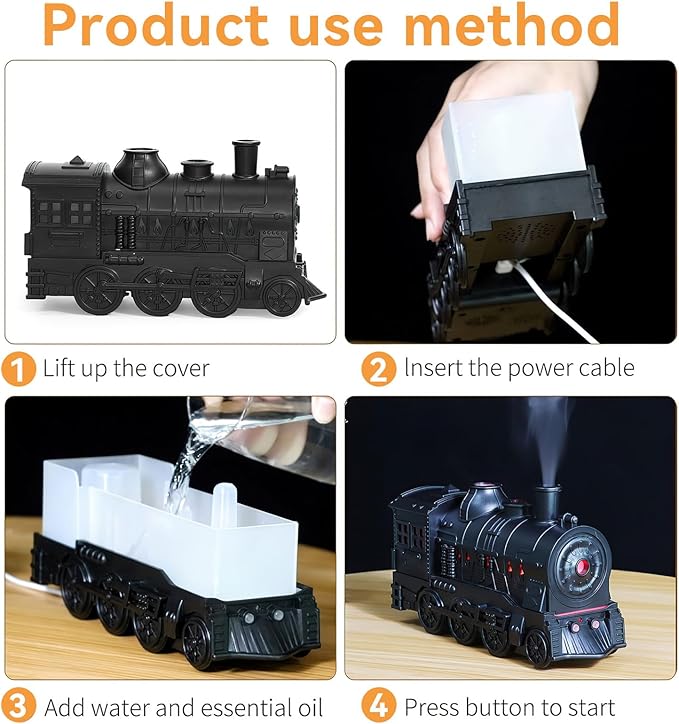 Product use method

1 Lift up the cover

2 Insert the power cable

3 Add water and essential oil

4 Press button to start